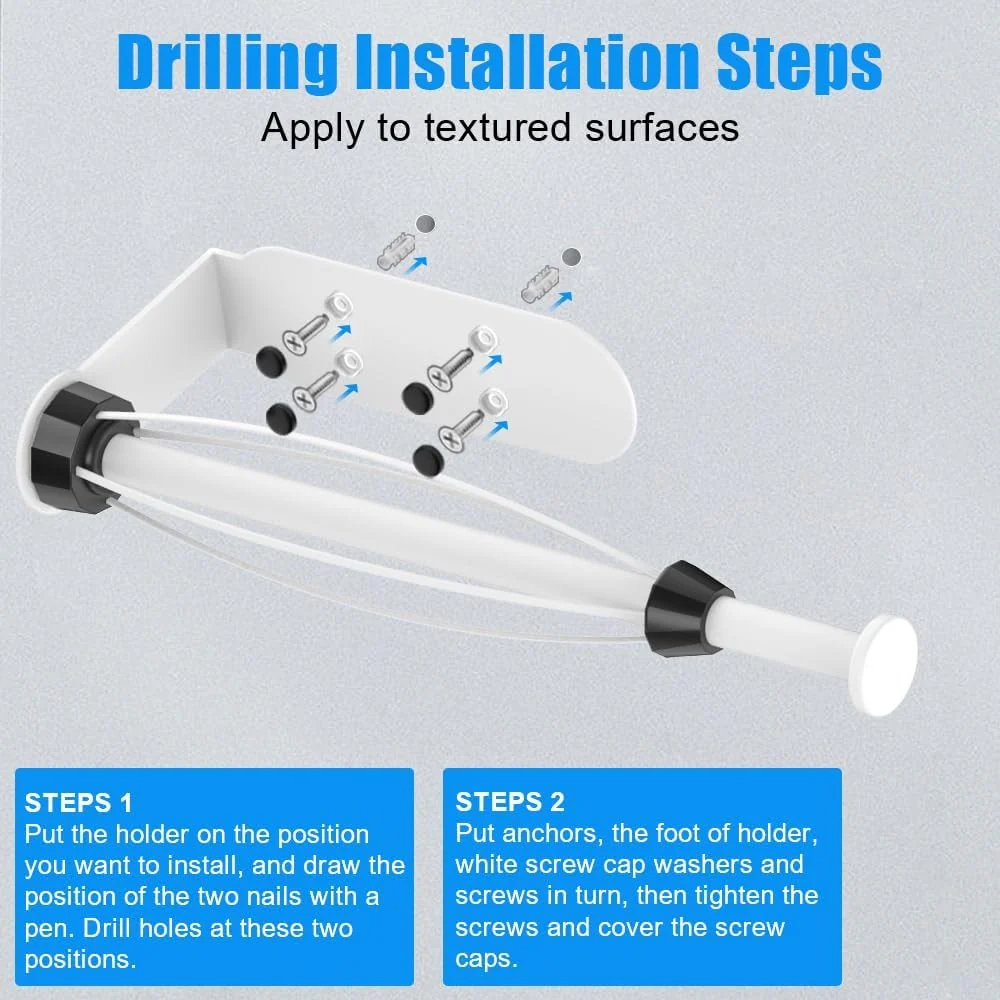 Drilling Installation Steps

Apply to textured surfaces

STEPS 1
Put the holder on the position you want to install, and draw the position of the two nails with a pen. Drill holes at these two positions.

STEPS 2
Put anchors, the foot of holder, white screw cap washers and screws in turn, then tighten the screws and cover the screw caps.